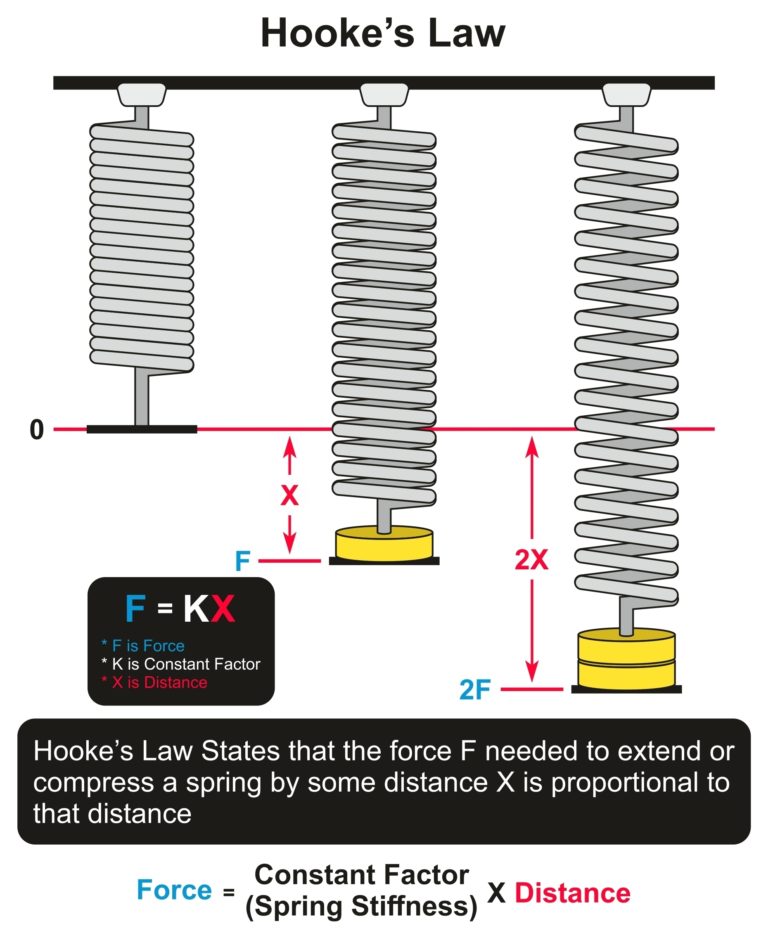 Hooke's Law

0

X

F

2X

2F

F = KX

* F is Force
* K is Constant Factor
* X is Distance

Hooke's Law States that the force F needed to extend or compress a spring by some distance X is proportional to that distance

Force = Constant Factor (Spring Stiffness) X Distance